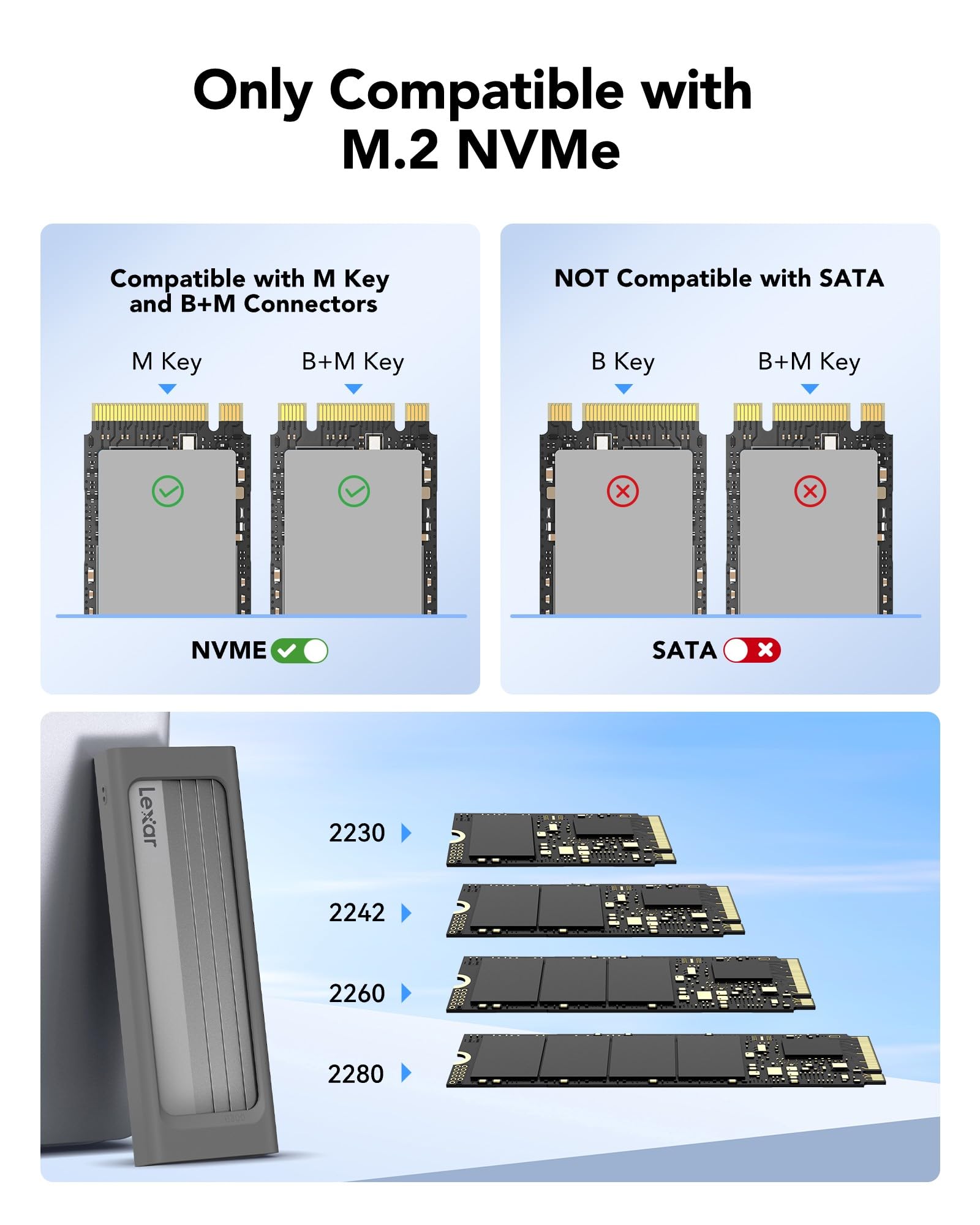 Only Compatible with M.2 NVMe

Compatible with M Key and B+M Connectors

M Key

B+M Key

NVME

NOT Compatible with SATA

B Key

B+M Key

SATA

Lexar

2230

2242

2260

2280