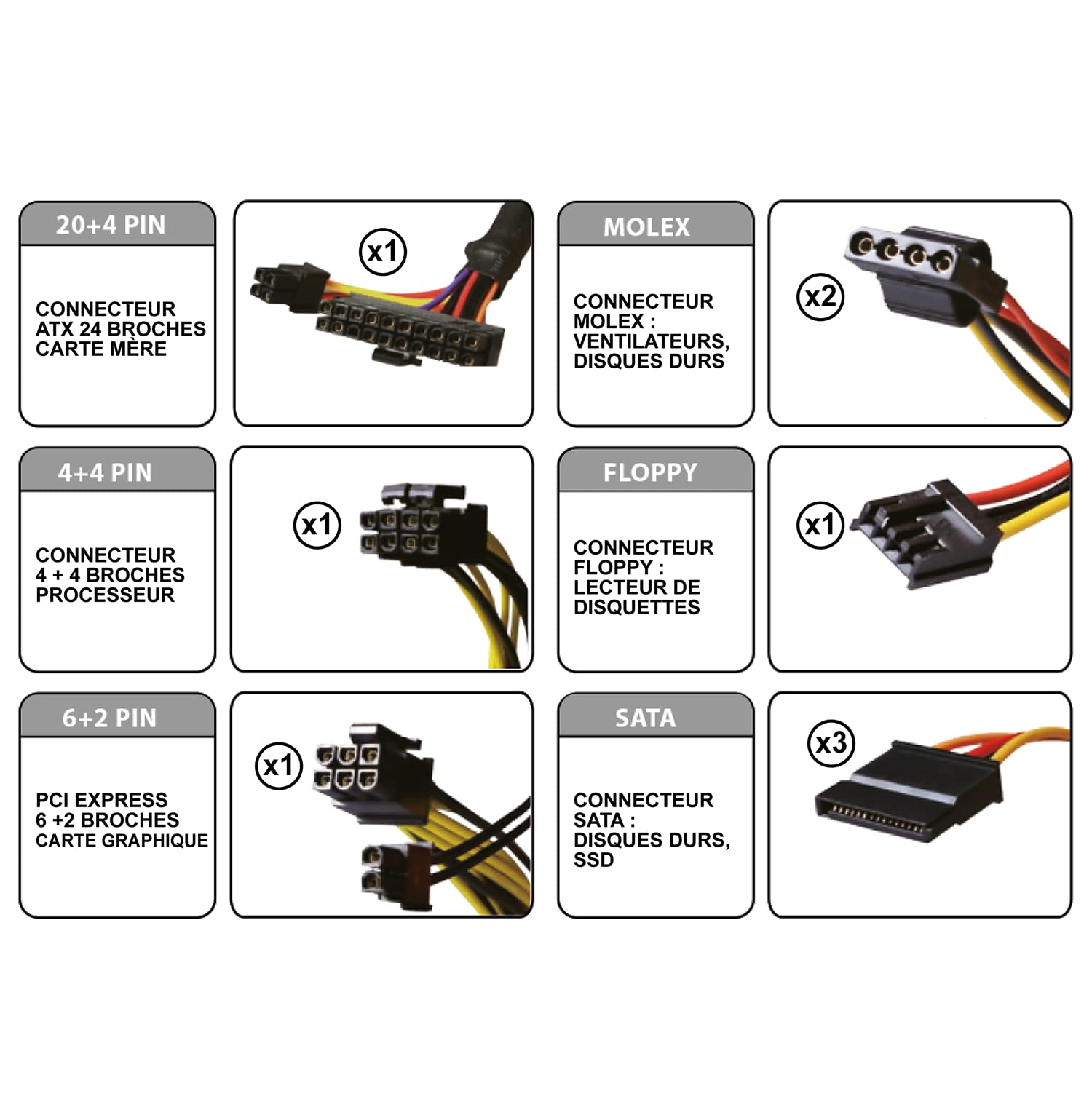 20+4 PIN

CONNECTEUR ATX 24 BROCHES CARTE MÈRE

x1

MOLEX

CONNECTEUR MOLEX : VENTILATEURS, DISQUES DURS

x2

4+4 PIN

CONNECTEUR 4 + 4 BROCHES PROCESSEUR

x1

FLOPPY

CONNECTEUR FLOPPY : LECTEUR DE DISQUETTES

x1

6+2 PIN

PCI EXPRESS 6 +2 BROCHES CARTE GRAPHIQUE

x1

SATA

CONNECTEUR SATA : DISQUES DURS, SSD

x3