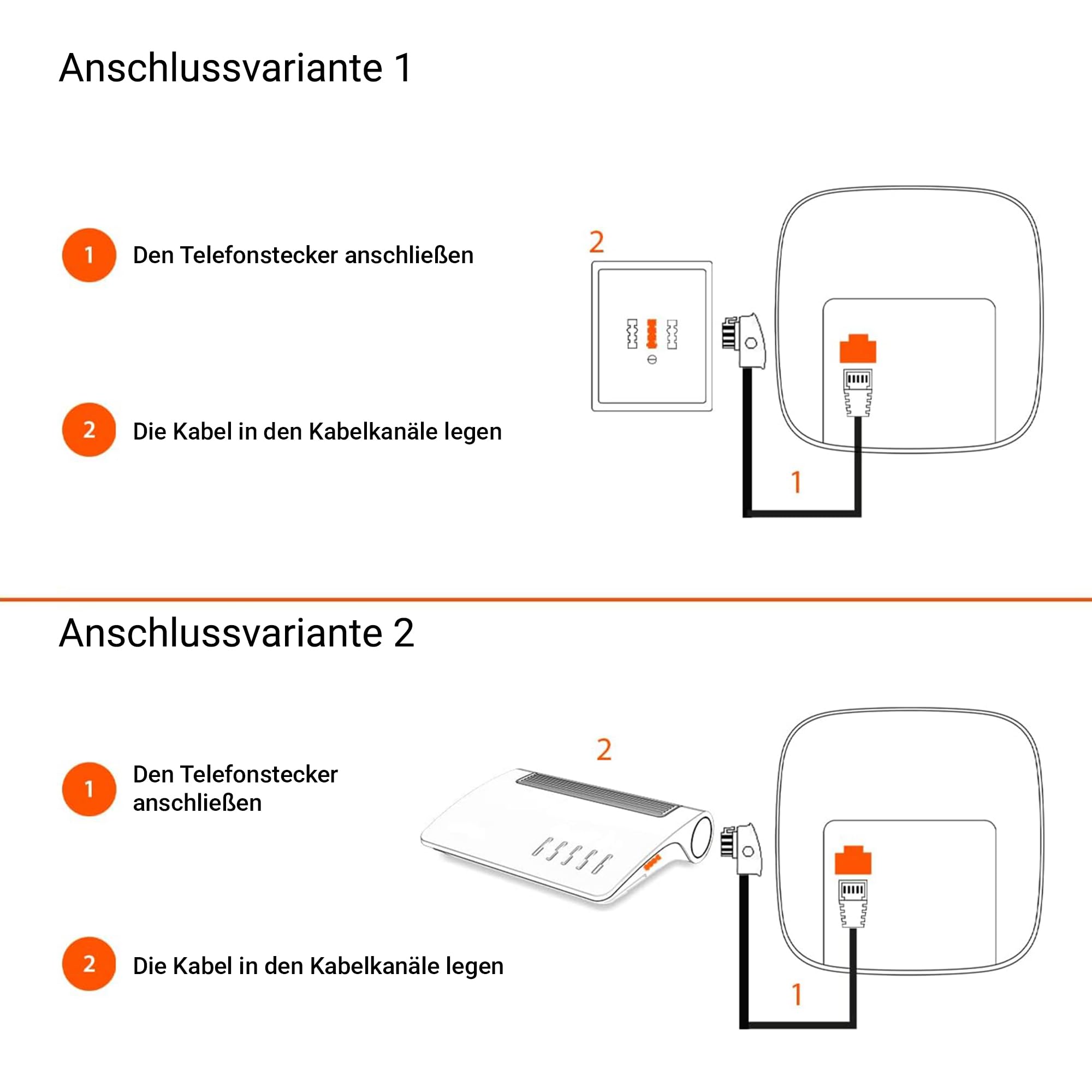 Anschlussvariante 1

1 Den Telefonstecker anschließen

2 Die Kabel in den Kabelkanäle legen

2

1

Anschlussvariante 2

1 Den Telefonstecker anschließen

2 Die Kabel in den Kabelkanäle legen

2

1