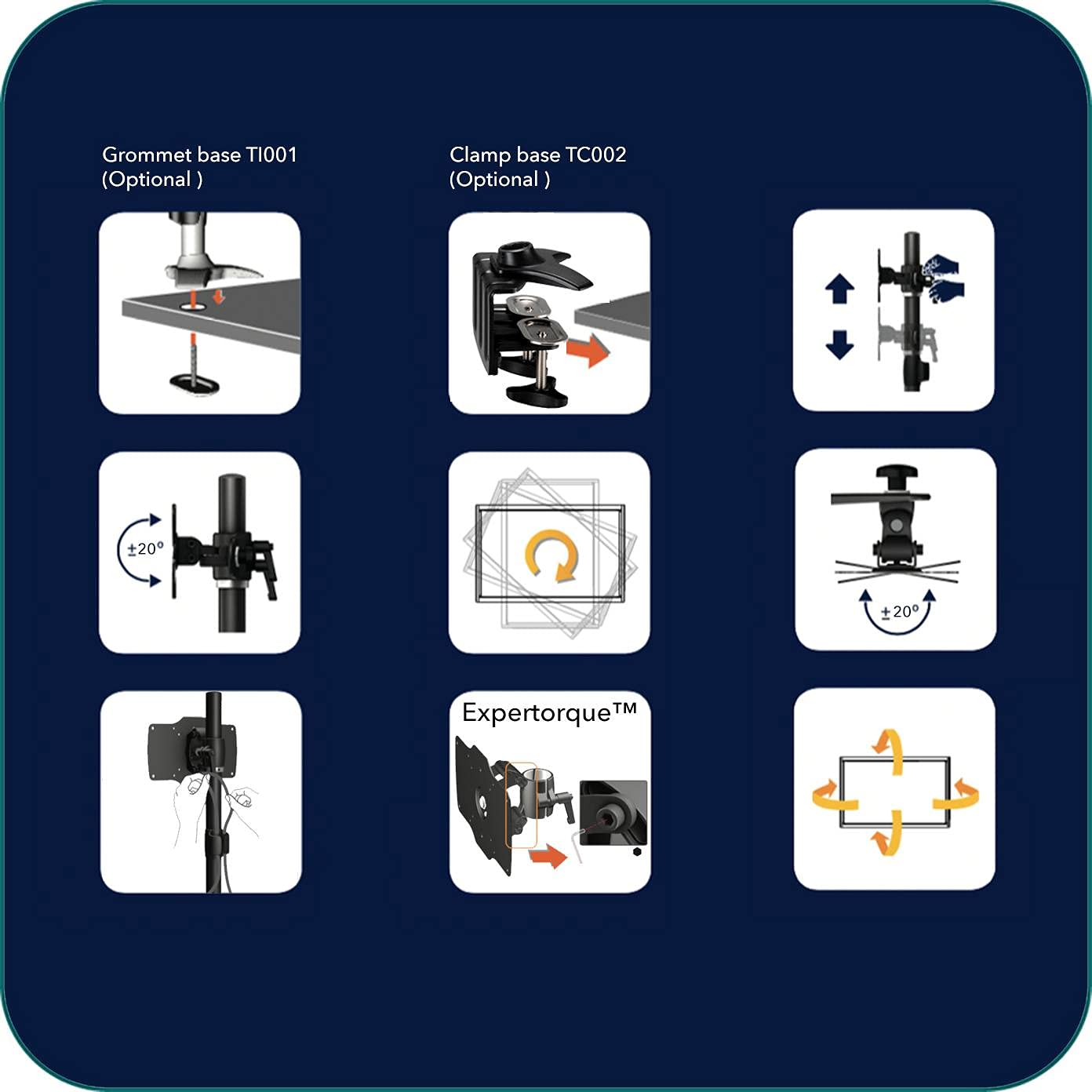 Grommet base TI001
(Optional )

Clamp base TC002
(Optional )

±20°

±20°

Expertorque™