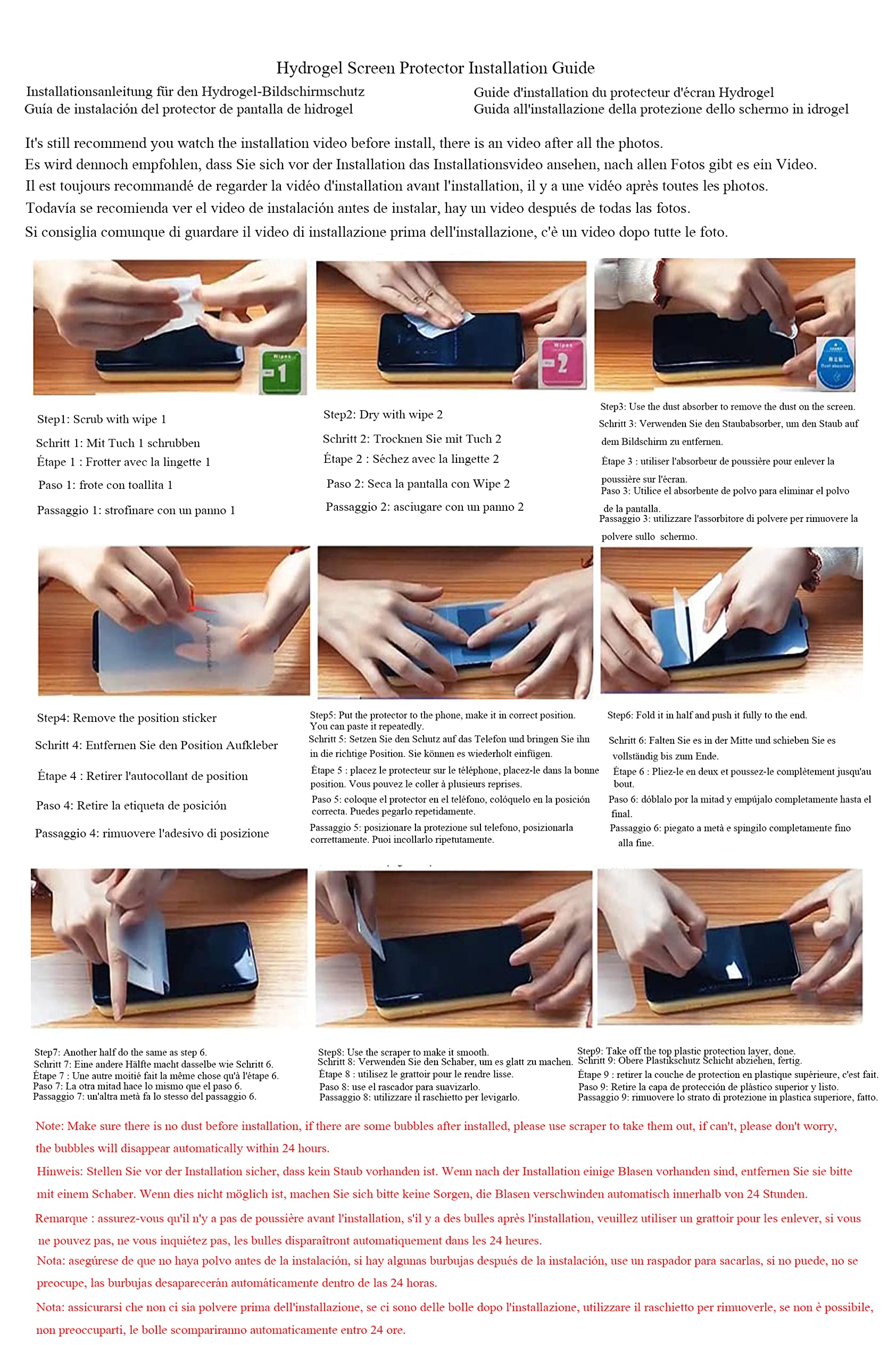 Hydrogel Screen Protector Installation Guide

Installationsanleitung für den Hydrogel-Bildschirmschutz
Guía de instalación del protector de pantalla de hidrogel

Guide d'installation du protecteur d'écran Hydrogel
Guida all'installazione della protezione dello schermo in idrogel

It's still recommend you watch the installation video before install, there is an video after all the photos.
Es wird dennoch empfohlen, dass Sie sich vor der Installation das Installationsvideo ansehen, nach allen Fotos gibt es ein Video.
Il est toujours recommandé de regarder la vidéo d'installation avant l'installation, il y a une vidéo après toutes les photos.
Todavía se recomienda ver el video de instalación antes de instalar, hay un video después de todas las fotos.
Si consiglia comunque di guardare il video di installazione prima dell'installazione, c'è un video dopo tutte le foto.

Wipes 1

Wipes 2

Dust absorber

Step1: Scrub with wipe 1
Schritt 1: Mit Tuch 1 schrubben
Étape 1 : Frotter avec la lingette 1
Paso 1: frote con toallita 1
Passaggio 1: strofinare con un panno 1

Step2: Dry with wipe 2
Schritt 2: Trocknen Sie mit Tuch 2
Étape 2 : Séchez avec la lingette 2
Paso 2: Seca la pantalla con Wipe 2
Passaggio 2: asciugare con un panno 2

Step3: Use the dust absorber to remove the dust on the screen.
Schritt 3: Verwenden Sie den Staubabsorber, um den Staub auf dem Bildschirm zu entfernen.
Étape 3 : utiliser l'absorbeur de poussière pour enlever la poussière sur l'écran.
Paso 3: Utilice el absorbente de polvo para eliminar el polvo de la pantalla.
Passaggio 3: utilizzare l'assorbitore di polvere per rimuovere la polvere sullo schermo.

Step4: Remove the position sticker
Schritt 4: Entfernen Sie den Position Aufkleber
Étape 4 : Retirer l'autocollant de position
Paso 4: Retire la etiqueta de posición
Passaggio 4: rimuovere l'adesivo di posizione

Step5: Put the protector to the phone, make it in correct position. You can paste it repeatedly.
Schritt 5: Setzen Sie den Schutz auf das Telefon und bringen Sie ihn in die richtige Position. Sie können es wiederholt einfügen.
Étape 5 : placez le protecteur sur le téléphone, placez-le dans la bonne position. Vous pouvez le coller à plusieurs reprises.
Paso 5: coloque el protector en el teléfono, colóquelo en la posición correcta. Puedes pegarlo repetidamente.
Passaggio 5: posizionare la protezione sul telefono, posizionarla correttamente. Puoi incollarlo ripetutamente.

Step6: Fold it in half and push it fully to the end.
Schritt 6: Falten Sie es in der Mitte und schieben Sie es vollständig bis zum Ende.
Étape 6 : Pliez-le en deux et poussez-le complètement jusqu'au bout.
Paso 6: dóblalo por la mitad y empújalo completamente hasta el final.
Passaggio 6: piegato a metà e spingilo completamente fino alla fine.

Step7: Another half do the same as step 6.
Schritt 7: Eine andere Hälfte macht dasselbe wie Schritt 6.
Étape 7 : Une autre moitié fait la même chose qu'à l'étape 6.
Paso 7: La otra mitad hace lo mismo que el paso 6.
Passaggio 7: un'altra metà fa lo stesso del passaggio 6.

Step8: Use the scraper to make it smooth.
Schritt 8: Verwenden Sie den Schaber, um es glatt zu machen.
Étape 8 : utilisez le grattoir pour le rendre lisse.
Paso 8: use el rascador para suavizarlo.
Passaggio 8: utilizzare il raschietto per levigarlo.

Step9: Take off the top plastic protection layer, done.
Schritt 9: Obere Plastikschutz Schicht abziehen, fertig.
Étape 9 : retirer la couche de protection en plastique supérieure, c'est fait.
Paso 9: Retire la capa de protección de plástico superior y listo.
Passaggio 9: rimuovere lo strato di protezione in plastica superiore, fatto.

Note: Make sure there is no dust before installation, if there are some bubbles after installed, please use scraper to take them out, if can't, please don't worry, the bubbles will disappear automatically within 24 hours.

Hinweis: Stellen Sie vor der Installation sicher, dass kein Staub vorhanden ist. Wenn nach der Installation einige Blasen vorhanden sind, entfernen Sie sie bitte mit einem Schaber. Wenn dies nicht möglich ist, machen Sie sich bitte keine Sorgen, die Blasen verschwinden automatisch innerhalb von 24 Stunden.

Remarque : assurez-vous qu'il n'y a pas de poussière avant l'installation, s'il y a des bulles après l'installation, veuillez utiliser un grattoir pour les enlever, si vous ne pouvez pas, ne vous inquiétez pas, les bulles disparaîtront automatiquement dans les 24 heures.

Nota: asegúrese de que no haya polvo antes de la instalación, si hay algunas burbujas después de la instalación, use un raspador para sacarlas, si no puede, no se preocupe, las burbujas desaparecerán automáticamente dentro de las 24 horas.

Nota: assicurarsi che non ci sia polvere prima dell'installazione, se ci sono delle bolle dopo l'installazione, utilizzare il raschietto per rimuoverle, se non è possibile, non preoccuparti, le bolle scompariranno automaticamente entro 24 ore.